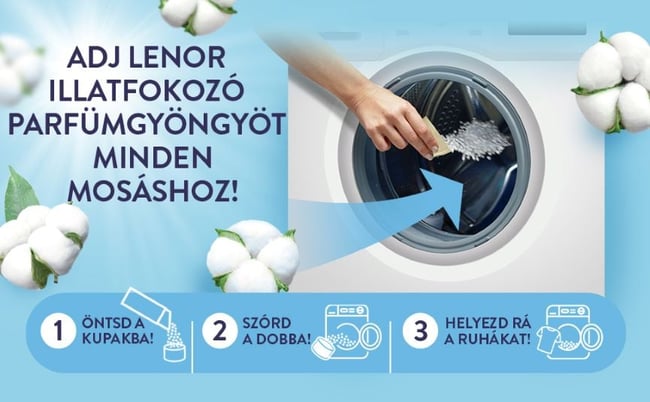 ADJ LENOR ILLATFOKOZÓ PARFÜMGYÖNGYÖT MINDEN MOSÁSHOZ!

1 ÖNTSD A KUPAKBA!

2 SZÓRD A DOBBA!

3 HELYEZD RÁ A RUHÁKAT!